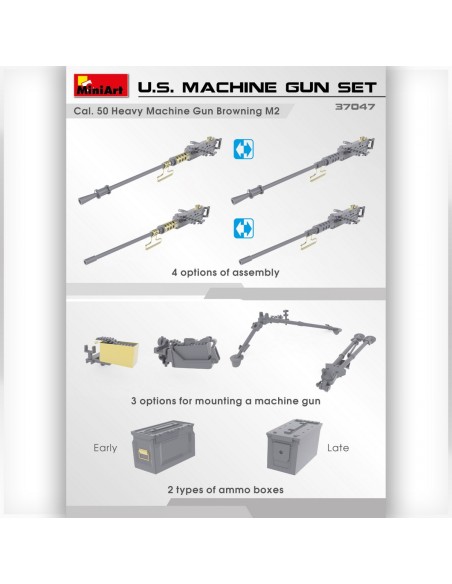 MiniArt
U.S. MACHINE GUN SET
Cal. 50 Heavy Machine Gun Browning M2
37047

4 options of assembly

3 options for mounting a machine gun

Early
Late

2 types of ammo boxes