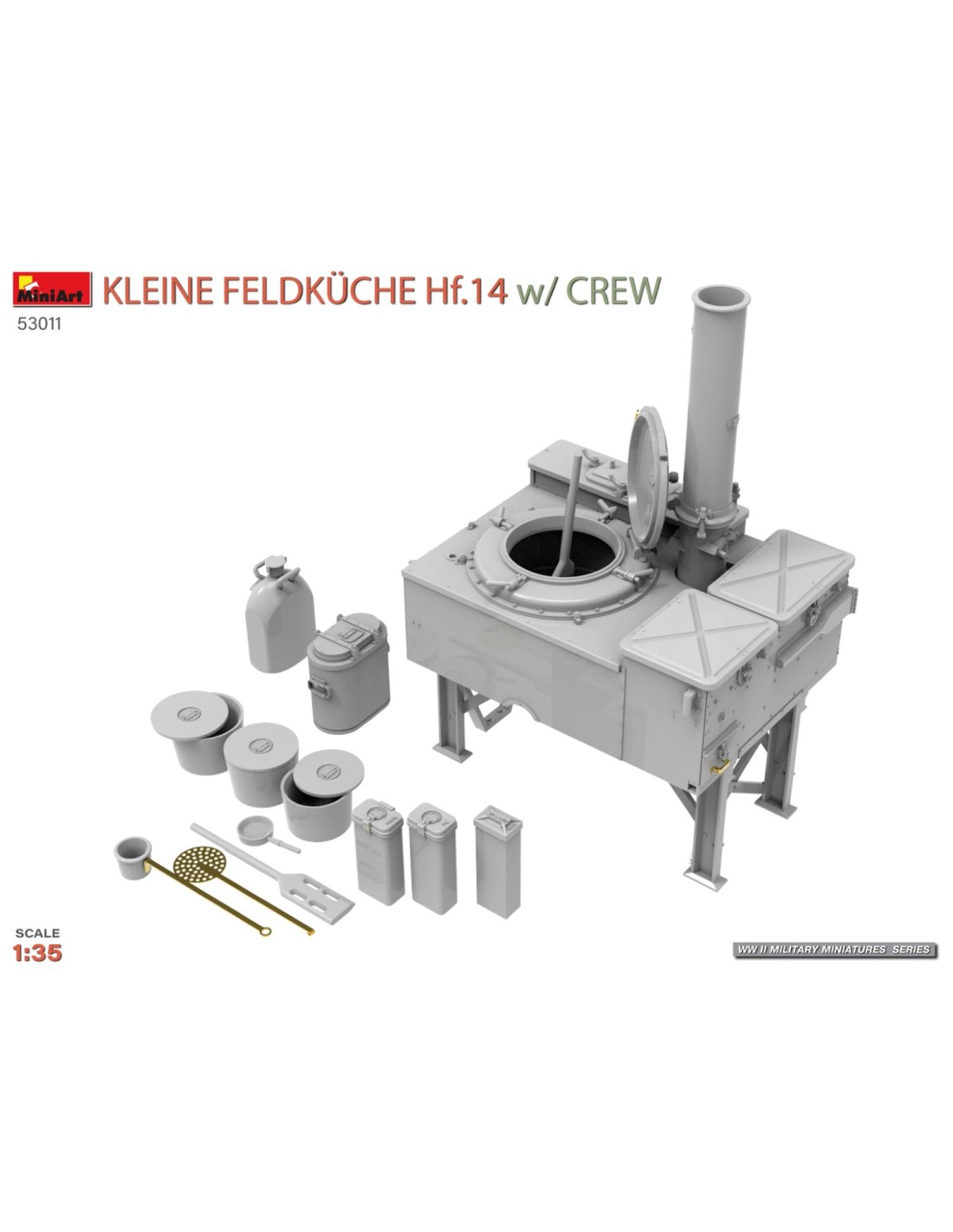 MiniArt
KLEINE FELDKÜCHE Hf.14 w/ CREW
53011

SCALE
1:35

WW II MILITARY MINIATURES SERIES