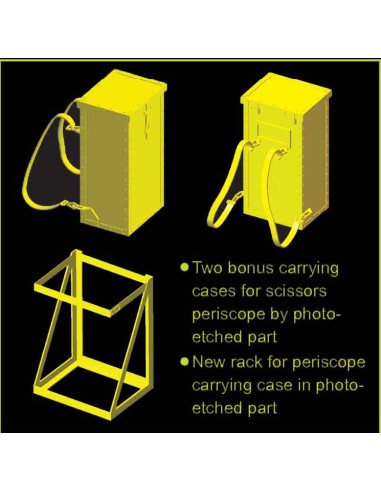 ● Two bonus carrying cases for scissors periscope by photo-etched part
● New rack for periscope carrying case in photo-etched part