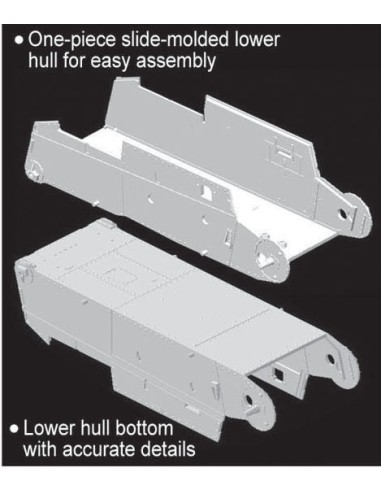 • One-piece slide-molded lower hull for easy assembly

• Lower hull bottom with accurate details