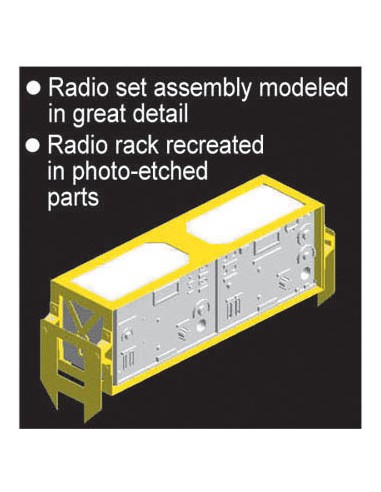 ● Radio set assembly modeled in great detail
● Radio rack recreated in photo-etched parts