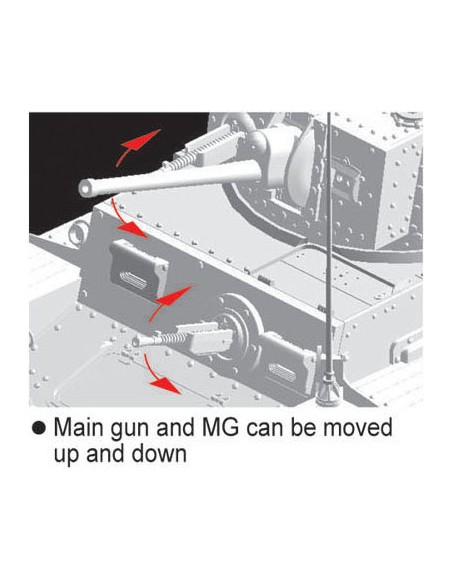 ● Main gun and MG can be moved up and down