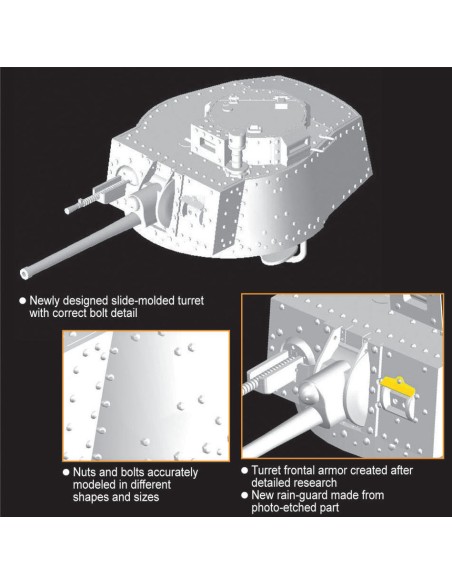 ● Newly designed slide-molded turret with correct bolt detail

● Nuts and bolts accurately modeled in different shapes and sizes

● Turret frontal armor created after detailed research
● New rain-guard made from photo-etched part