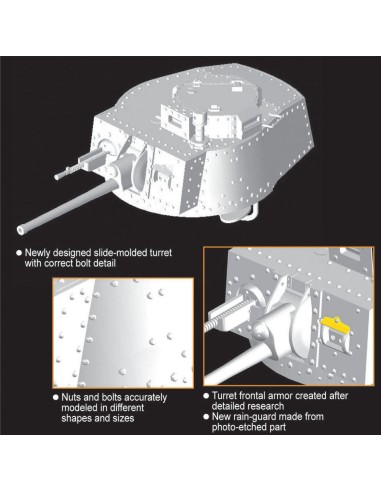 ● Newly designed slide-molded turret with correct bolt detail

● Nuts and bolts accurately modeled in different shapes and sizes

● Turret frontal armor created after detailed research

● New rain-guard made from photo-etched part