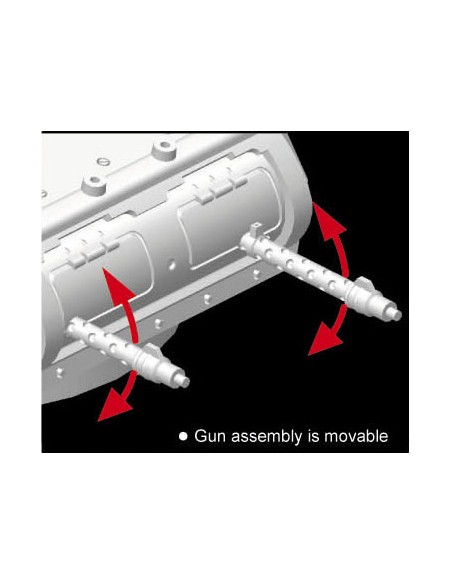 ● Gun assembly is movable