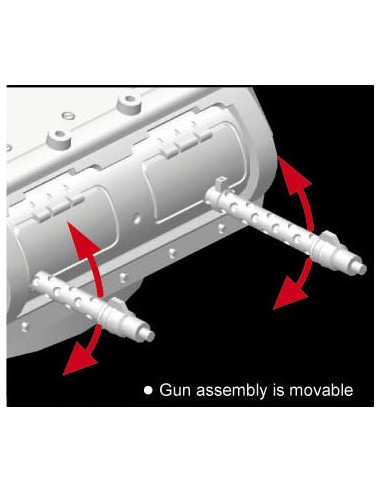 ● Gun assembly is movable