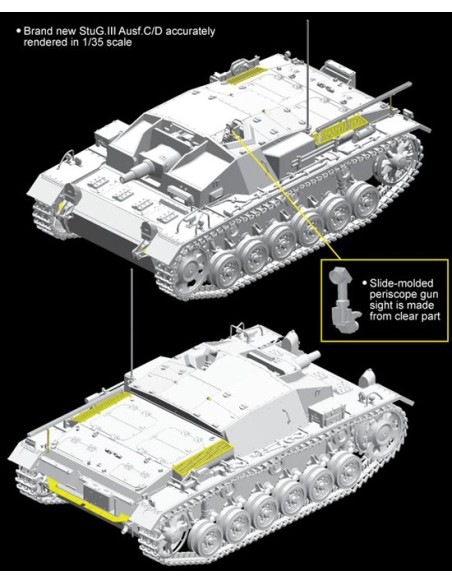 • Brand new StuG.III Ausf.C/D accurately rendered in 1/35 scale

• Slide-molded periscope gun sight is made from clear part