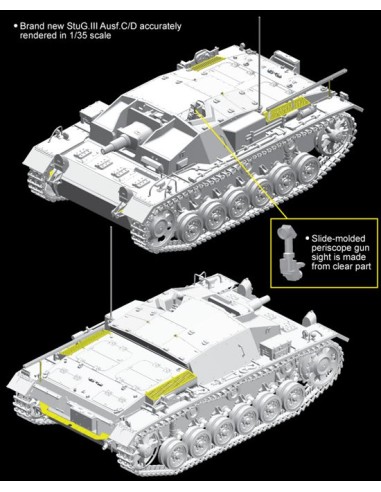 • Brand new StuG.III Ausf.C/D accurately rendered in 1/35 scale

• Slide-molded periscope gun sight is made from clear part