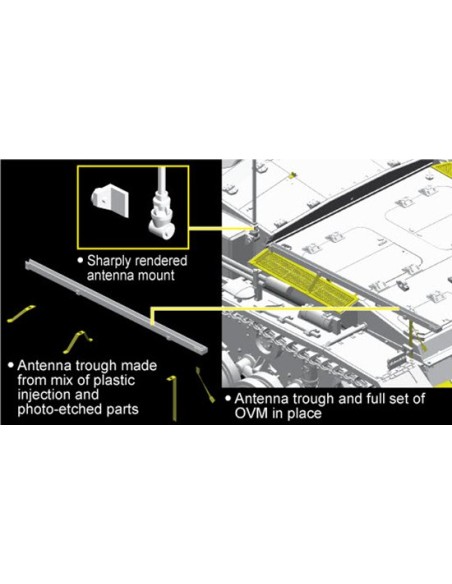 • Sharply rendered antenna mount

• Antenna trough made from mix of plastic injection and photo-etched parts

• Antenna trough and full set of OVM in place