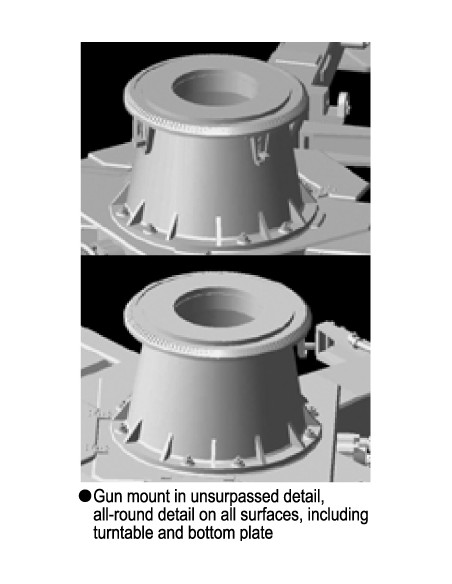 ●Gun mount in unsurpassed detail, all-round detail on all surfaces, including turntable and bottom plate