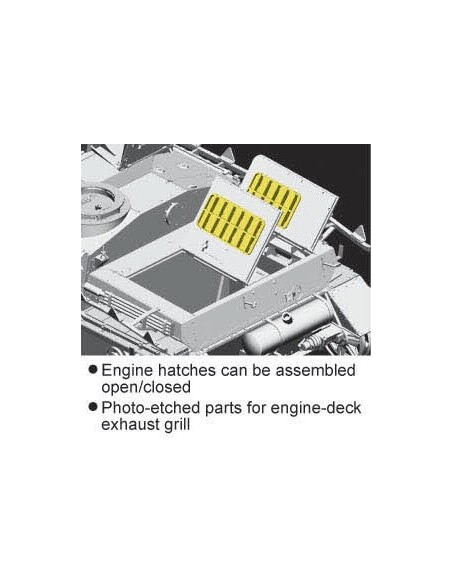 ● Engine hatches can be assembled open/closed
● Photo-etched parts for engine-deck exhaust grill