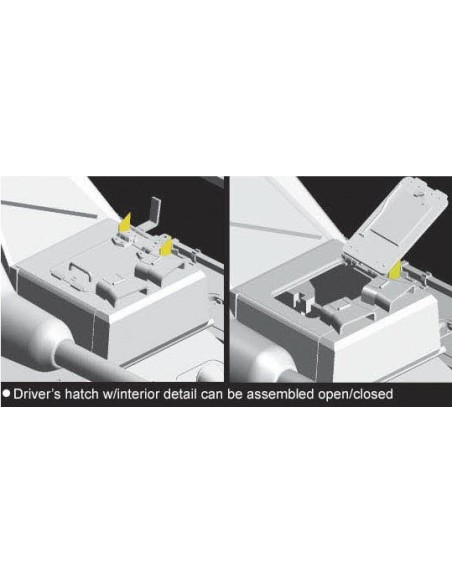 ● Driver's hatch w/interior detail can be assembled open/closed