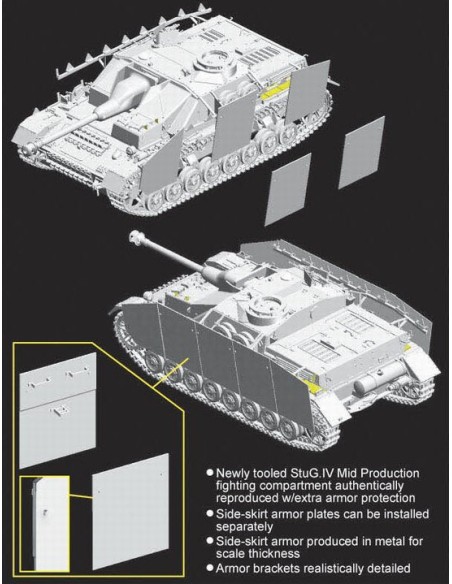 ● Newly tooled StuG.IV Mid Production fighting compartment authentically reproduced w/extra armor protection
● Side-skirt armor plates can be installed separately
● Side-skirt armor produced in metal for scale thickness
● Armor brackets realistically detailed