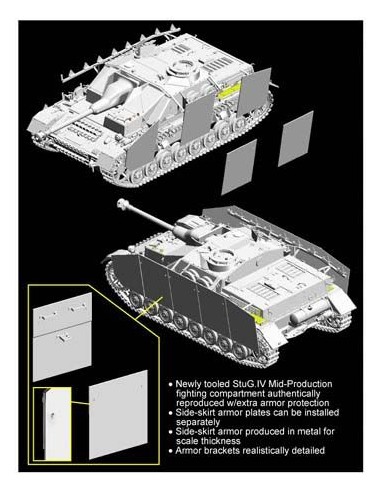 • Newly tooled StuG.IV Mid-Production fighting compartment authentically reproduced w/extra armor protection
• Side-skirt armor plates can be installed separately
• Side-skirt armor produced in metal for scale thickness
• Armor brackets realistically detailed