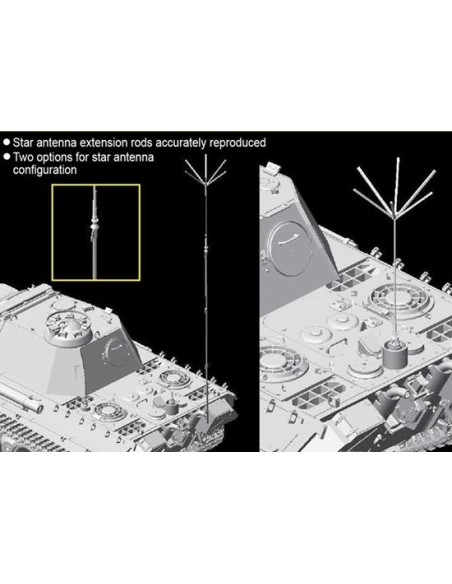 ● Star antenna extension rods accurately reproduced
● Two options for star antenna configuration