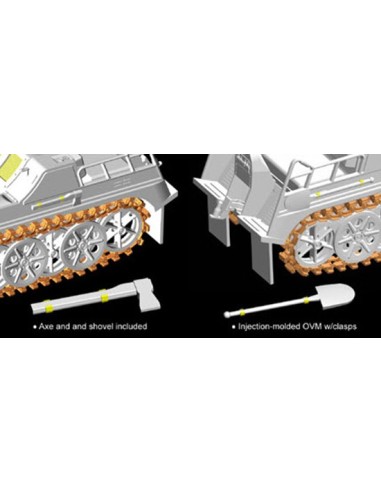 • Axe and and shovel included

• Injection-molded OVM w/clasps