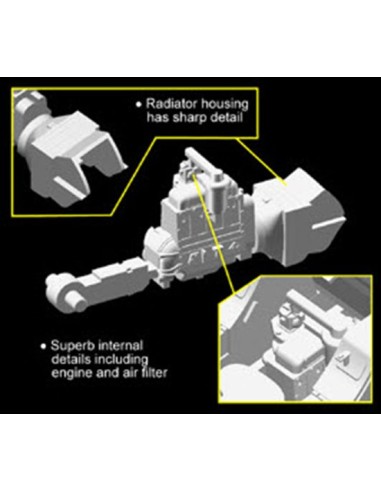 • Radiator housing has sharp detail

• Superb internal details including engine and air filter