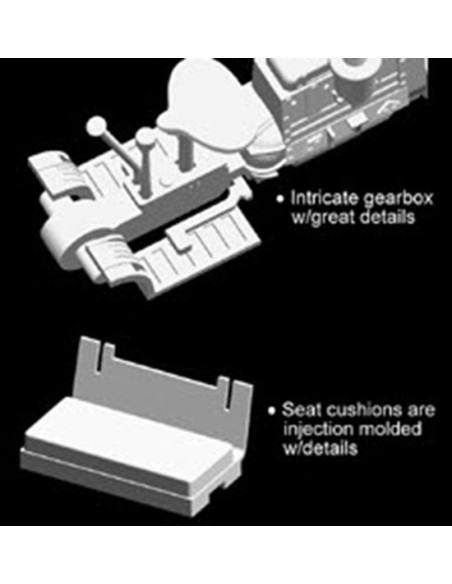 • Intricate gearbox w/great details

• Seat cushions are injection molded w/details