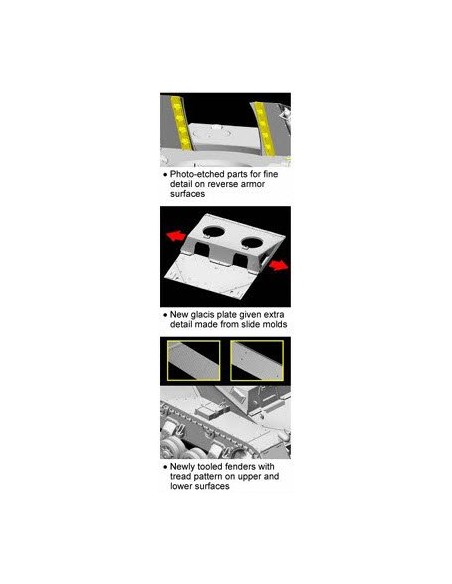 • Photo-etched parts for fine detail on reverse armor surfaces

• New glacis plate given extra detail made from slide molds

• Newly tooled fenders with tread pattern on upper and lower surfaces