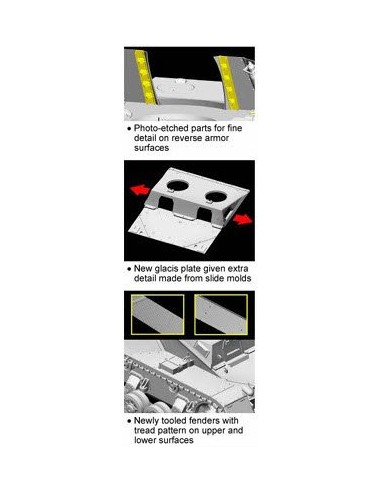 • Photo-etched parts for fine detail on reverse armor surfaces

• New glacis plate given extra detail made from slide molds

• Newly tooled fenders with tread pattern on upper and lower surfaces