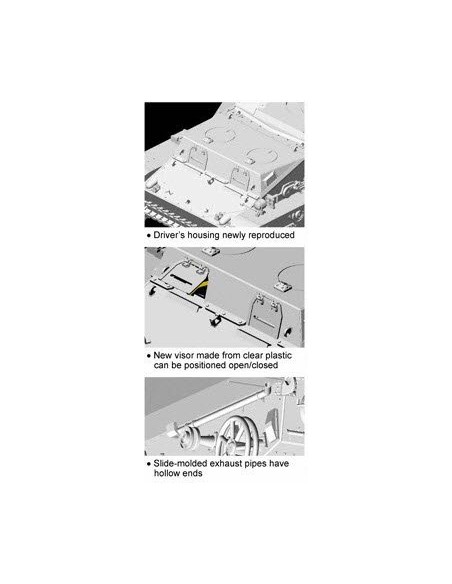 • Driver's housing newly reproduced

• New visor made from clear plastic can be positioned open/closed

• Slide-molded exhaust pipes have hollow ends