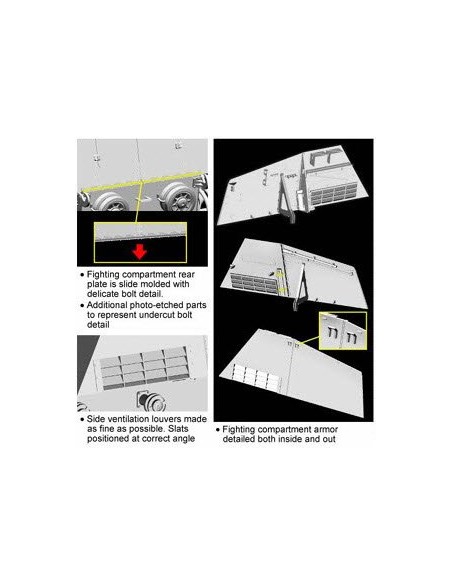 • Fighting compartment rear plate is slide molded with delicate bolt detail.

• Additional photo-etched parts to represent undercut bolt detail

• Side ventilation louvers made as fine as possible. Slats positioned at correct angle

• Fighting compartment armor detailed both inside and out