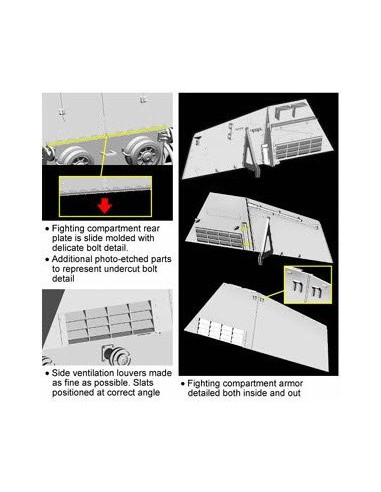 • Fighting compartment rear plate is slide molded with delicate bolt detail.

• Additional photo-etched parts to represent undercut bolt detail

• Side ventilation louvers made as fine as possible. Slats positioned at correct angle

• Fighting compartment armor detailed both inside and out