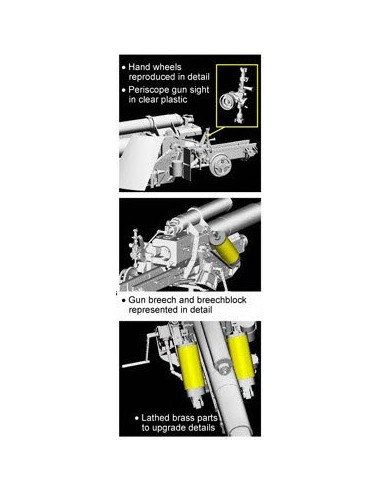 • Hand wheels reproduced in detail
• Periscope gun sight in clear plastic

• Gun breech and breechblock represented in detail

• Lathed brass parts to upgrade details