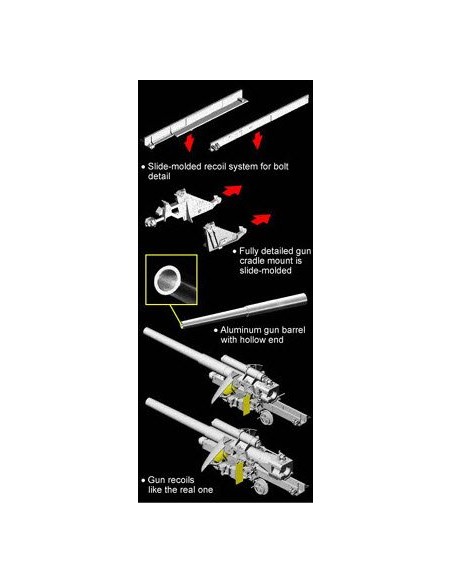 • Slide-molded recoil system for bolt detail

• Fully detailed gun cradle mount is slide-molded

• Aluminum gun barrel with hollow end

• Gun recoils like the real one