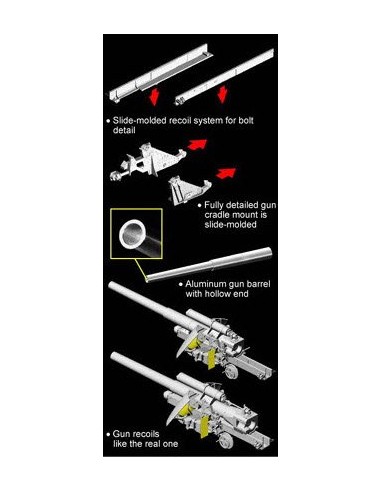 • Slide-molded recoil system for bolt detail

• Fully detailed gun cradle mount is slide-molded

• Aluminum gun barrel with hollow end

• Gun recoils like the real one