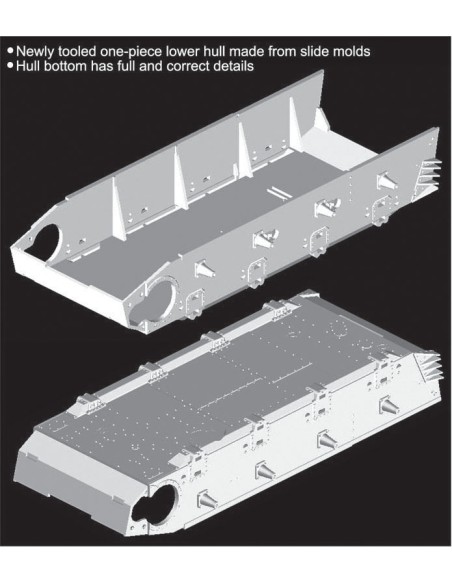 • Newly tooled one-piece lower hull made from slide molds
• Hull bottom has full and correct details