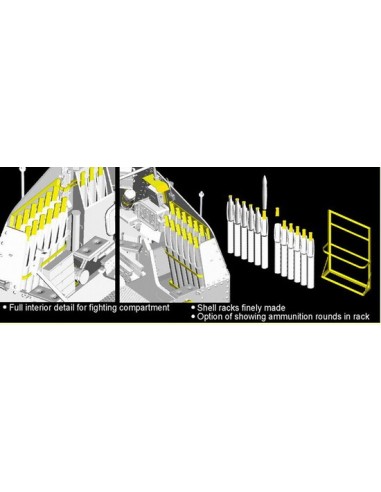 • Full interior detail for fighting compartment

• Shell racks finely made
• Option of showing ammunition rounds in rack