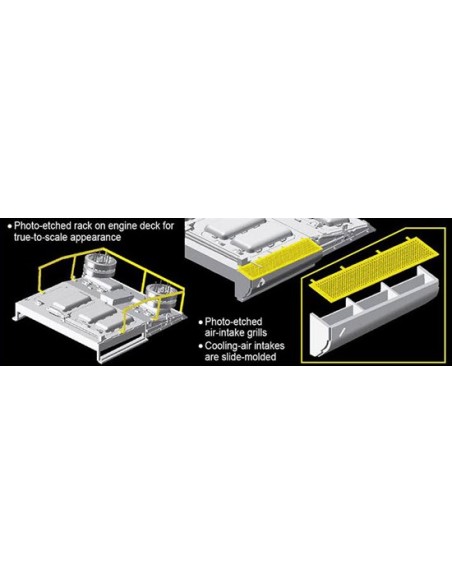 • Photo-etched rack on engine deck for true-to-scale appearance

• Photo-etched air-intake grills
• Cooling-air intakes are slide-molded