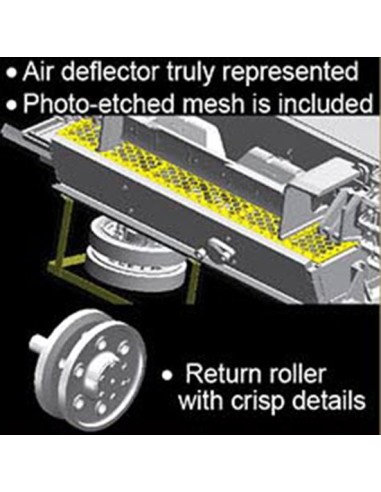 • Air deflector truly represented
• Photo-etched mesh is included

• Return roller with crisp details