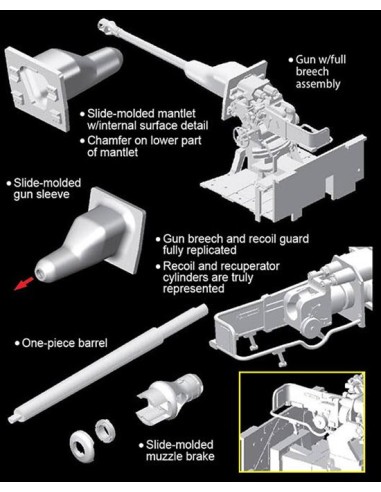 • Gun w/full breech assembly

• Slide-molded mantlet w/internal surface detail

• Chamfer on lower part of mantlet

• Slide-molded gun sleeve

• Gun breech and recoil guard fully replicated

• Recoil and recuperator cylinders are truly represented

• One-piece barrel

• Slide-molded muzzle brake