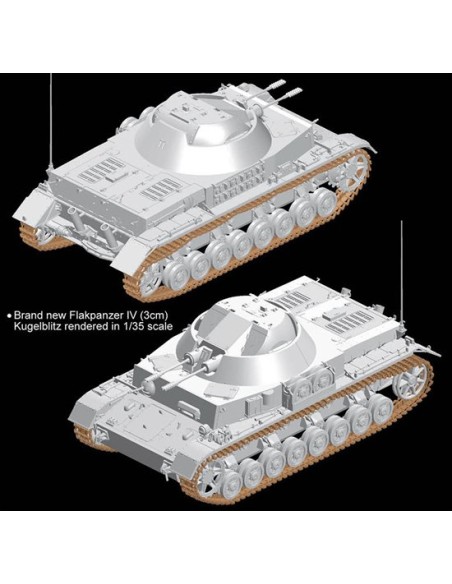 • Brand new Flakpanzer IV (3cm) Kugelblitz rendered in 1/35 scale