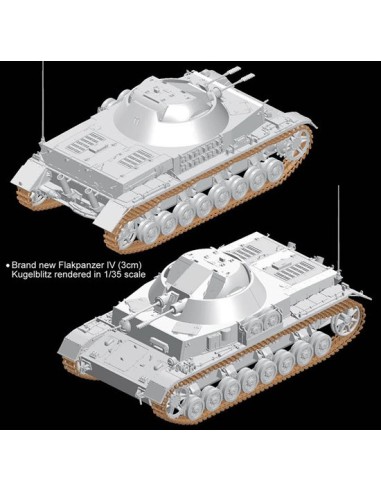 • Brand new Flakpanzer IV (3cm) Kugelblitz rendered in 1/35 scale