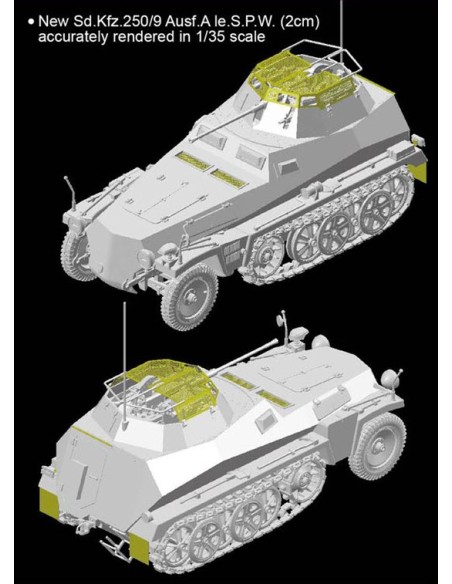 • New Sd.Kfz.250/9 Ausf.A le.S.P.W. (2cm) accurately rendered in 1/35 scale