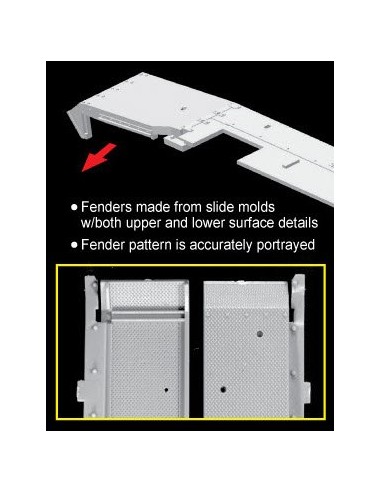 • Fenders made from slide molds w/both upper and lower surface details

• Fender pattern is accurately portrayed