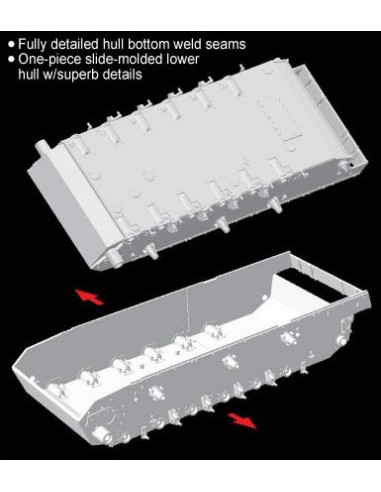 • Fully detailed hull bottom weld seams
• One-piece slide-molded lower hull w/superb details