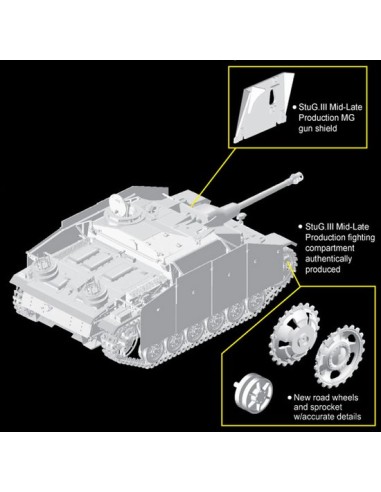 • StuG.III Mid-Late Production MG gun shield

• StuG.III Mid-Late Production fighting compartment authentically produced

• New road wheels and sprocket w/accurate details