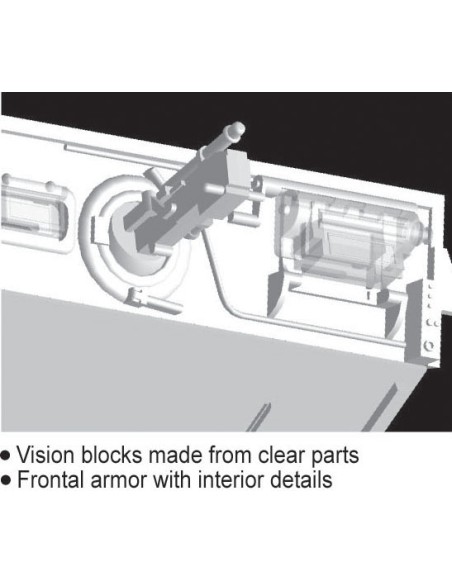 • Vision blocks made from clear parts
• Frontal armor with interior details