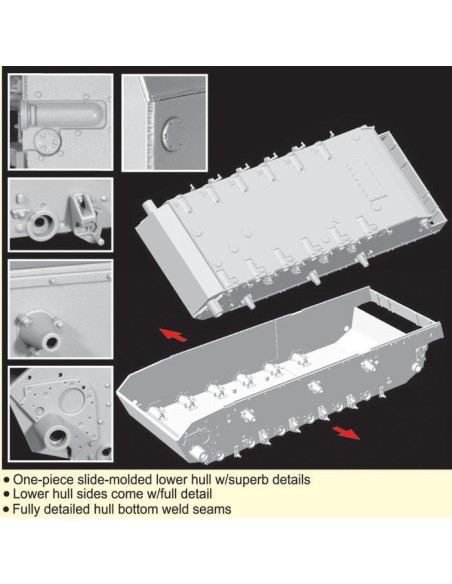 • One-piece slide-molded lower hull w/superb details
• Lower hull sides come w/full detail
• Fully detailed hull bottom weld seams