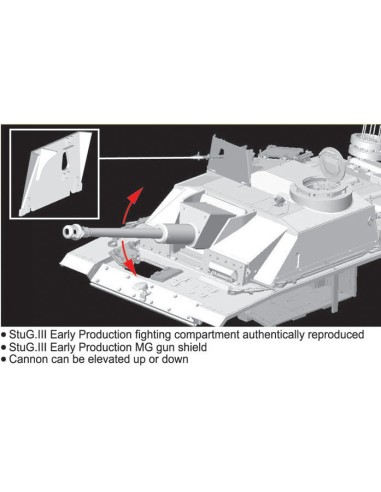 • StuG.III Early Production fighting compartment authentically reproduced
• StuG.III Early Production MG gun shield
• Cannon can be elevated up or down