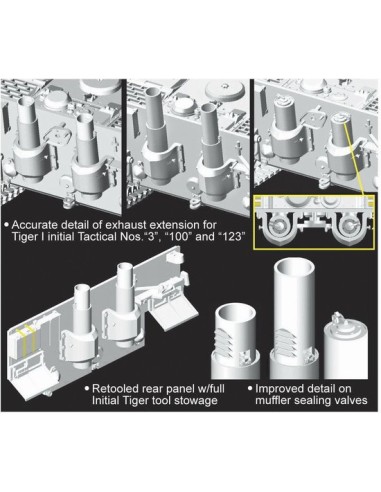 • Accurate detail of exhaust extension for Tiger I initial Tactical Nos."3", "100" and "123"

• Retooled rear panel w/full Initial Tiger tool stowage

• Improved detail on muffler sealing valves