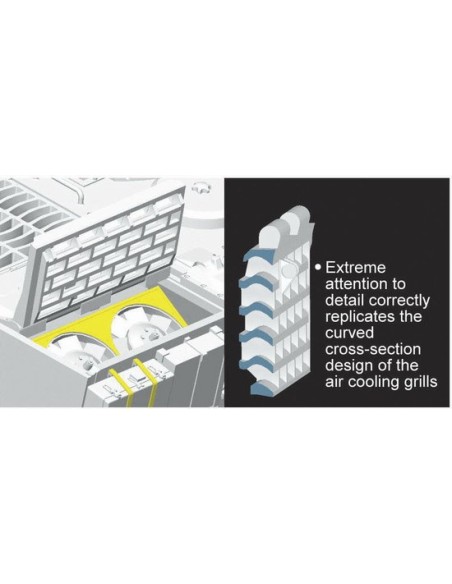 • Extreme attention to detail correctly replicates the curved cross-section design of the air cooling grills