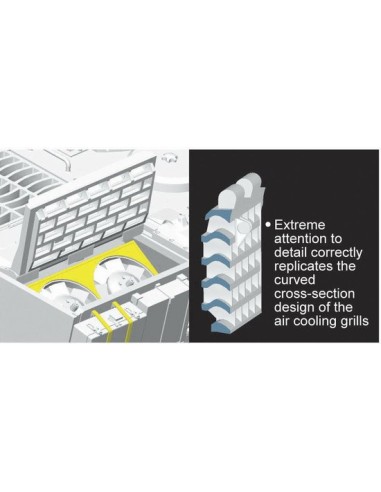 • Extreme attention to detail correctly replicates the curved cross-section design of the air cooling grills